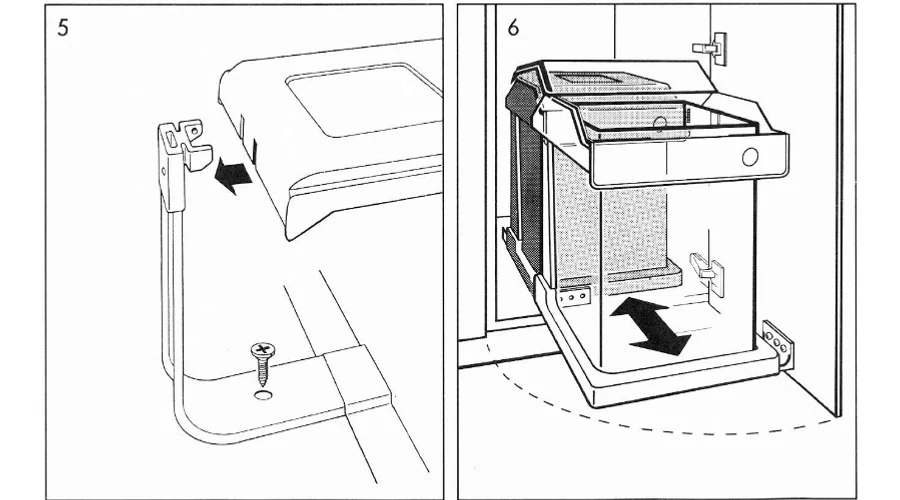 5

6